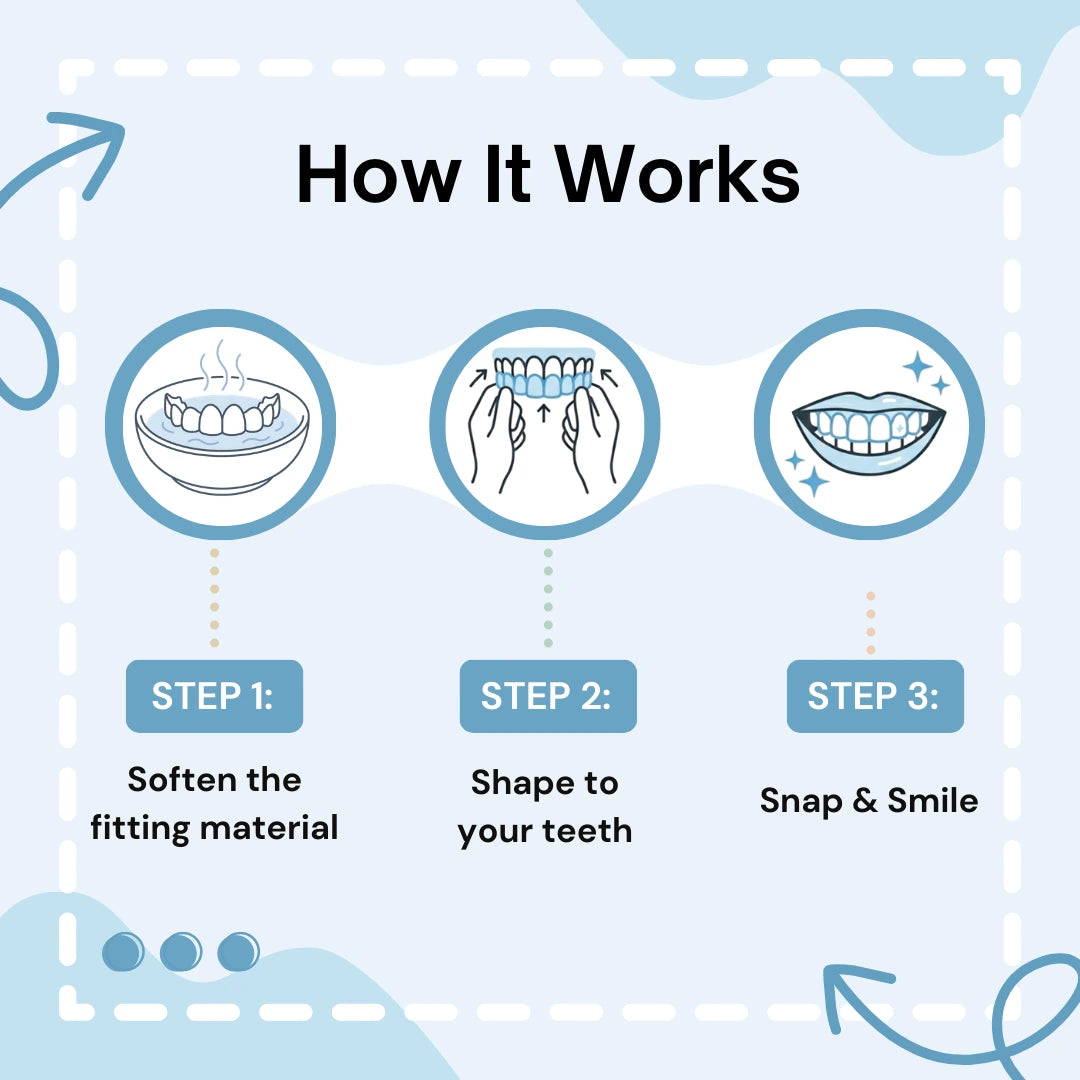 How It Works

STEP 1:

Soften the fitting material

STEP 2:

Shape to your teeth

STEP 3:

Snap & Smile